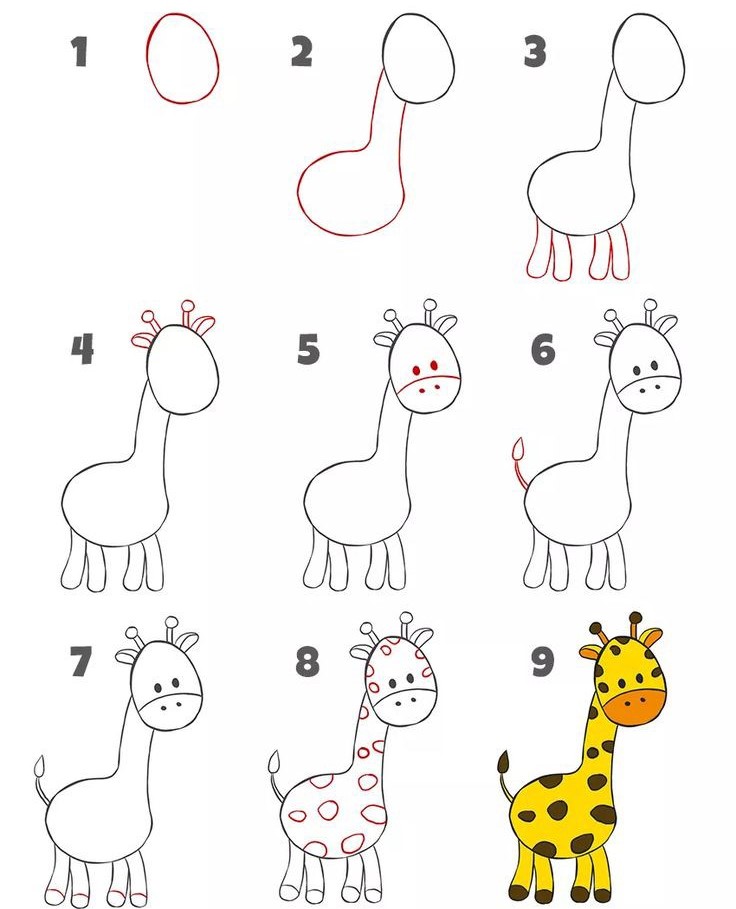 1

2

3

4

5

6

7

8

9